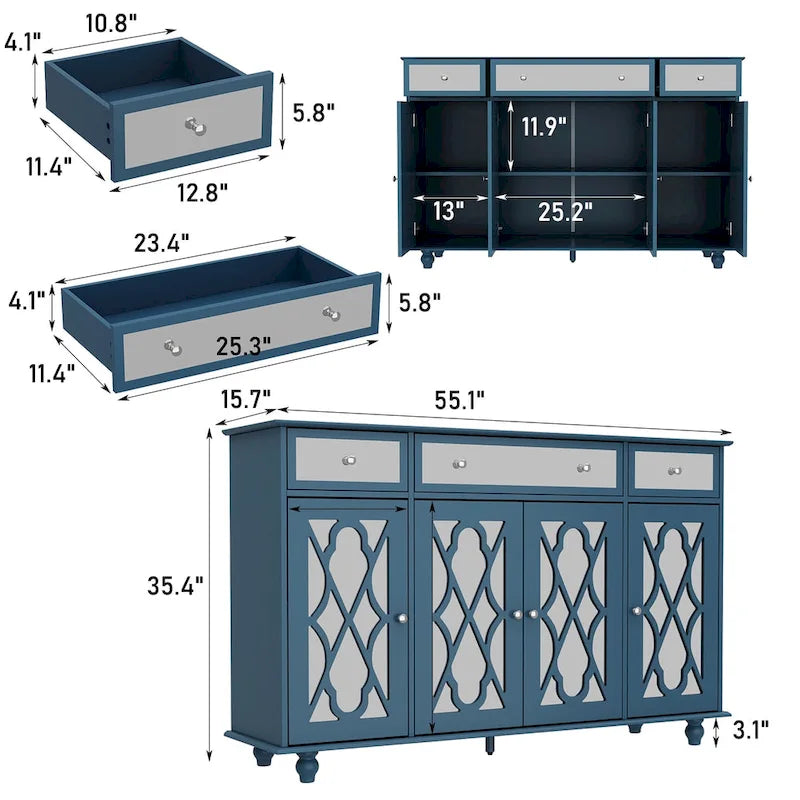 10.8"
4.1"
5.8"
11.4"
12.8"

11.9"
13"
25.2"

23.4"
4.1"
5.8"
25.3"
11.4"

15.7"
55.1"
35.4"
3.1"